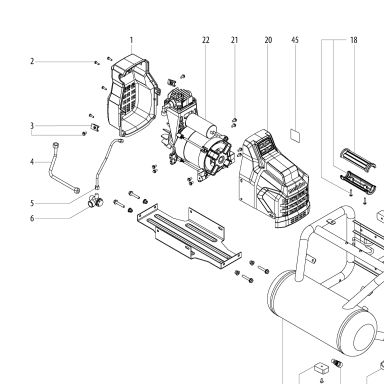 1
22
21
20
45
18
2
3
4
5
6