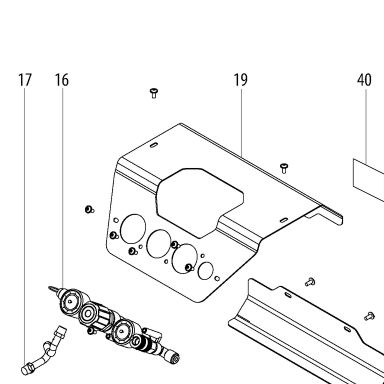 17 16 19 40