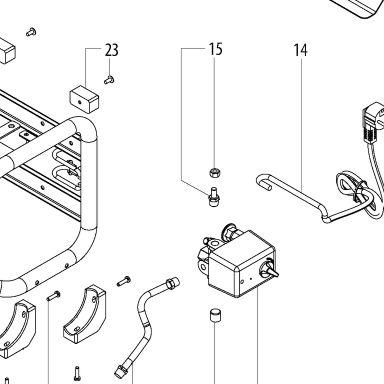 23
15
14