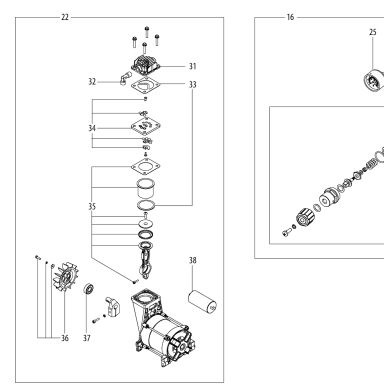 22
31
32
33
34
35
36
37
38
16
25