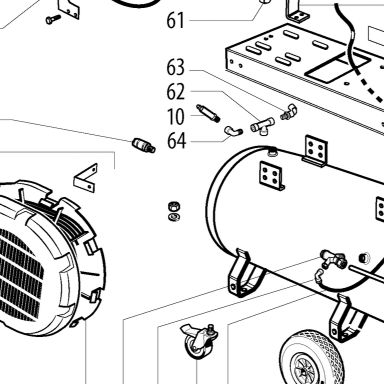 61

63

62

10

64