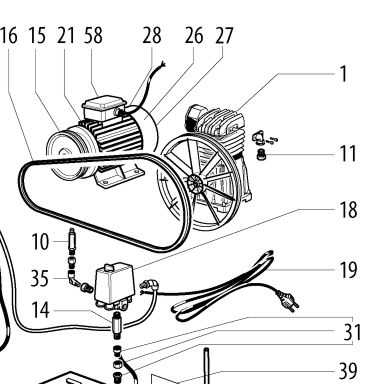 16 15 21 58 28 26 27

1

11

18

10

35

19

14

31

39