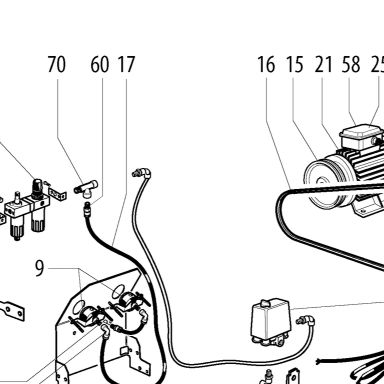 70 60 17
16 15 21 58 25
9