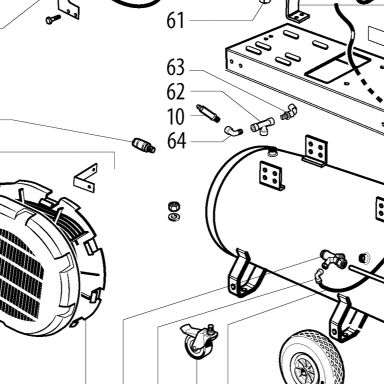 61
63
62
10
64