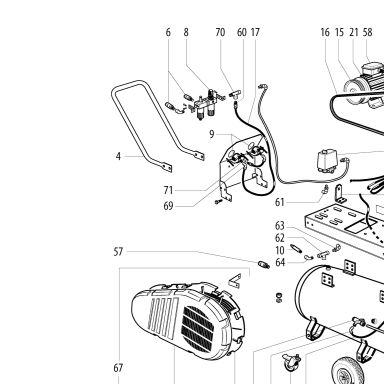 6
8
70
60
17
16
15
21
58
9
4
71
69
61
63
62
10
64
57
67