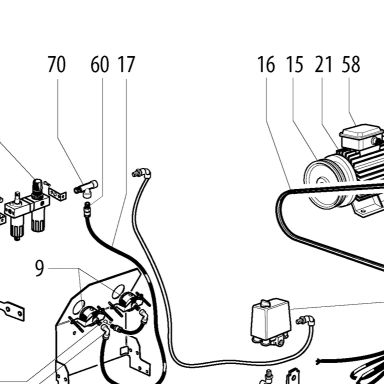 70 60 17

16 15 21 58

9