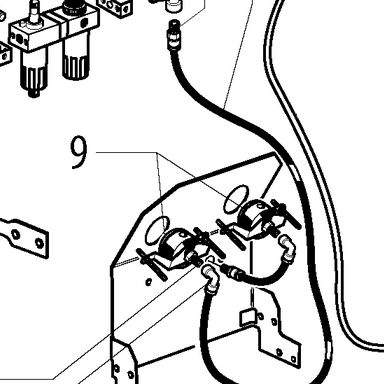 9