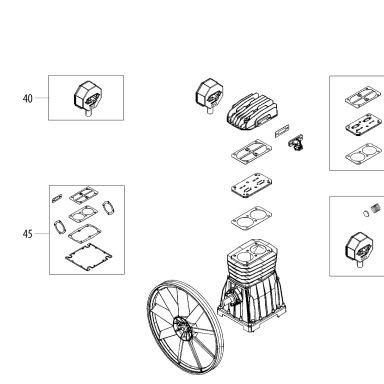 40

45