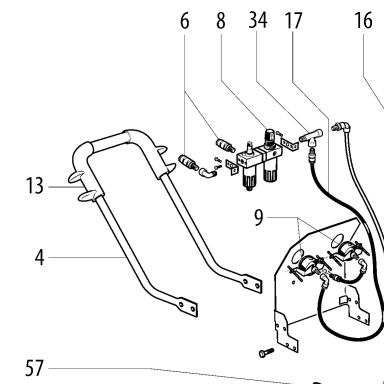 6
8
34
17
16
13
9
4
57