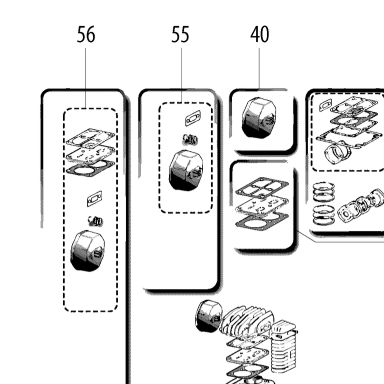 56

55

40