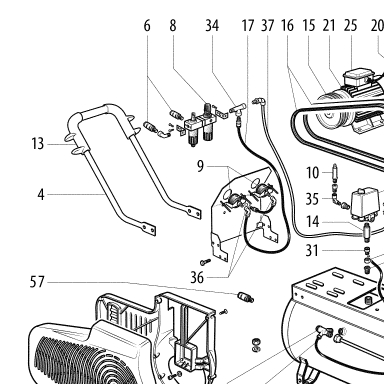 6
8
34
17
37
16
15
21
25
20
13
4
9
10
35
14
31
36
57