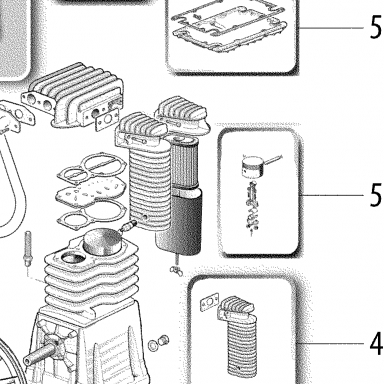 5
5
4