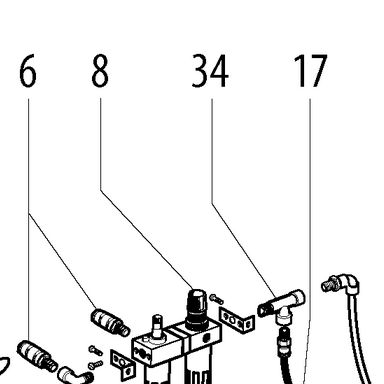 6 8 34 17