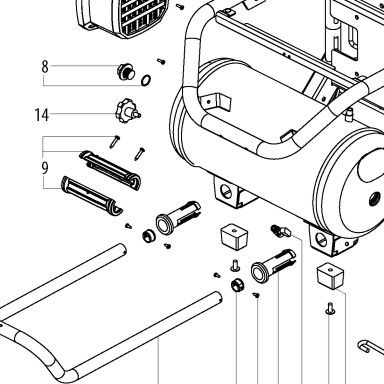 8

14

9