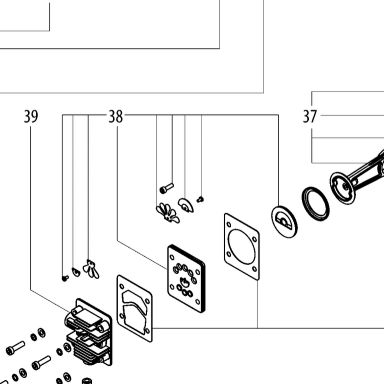 39
38
37