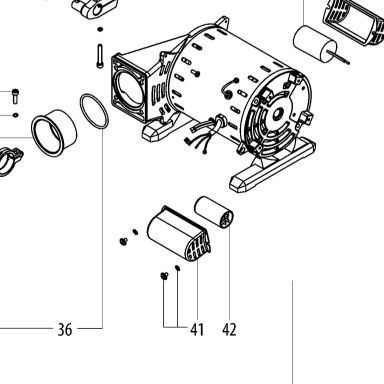 36
41
42