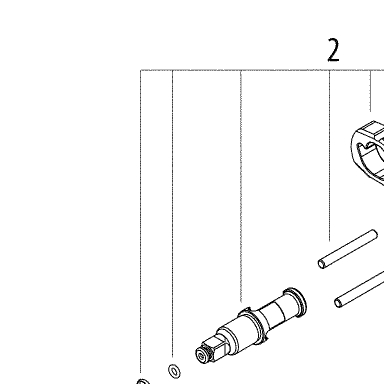 2