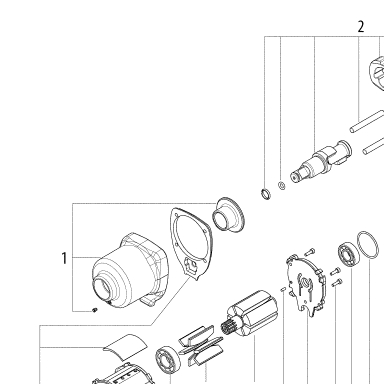 2

1