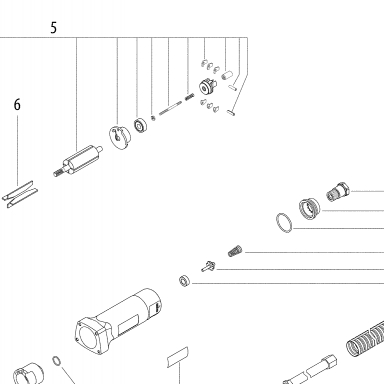 5

6