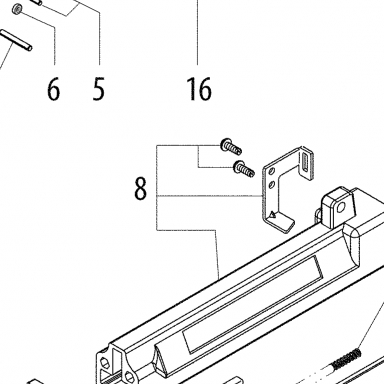 6 5 16

8