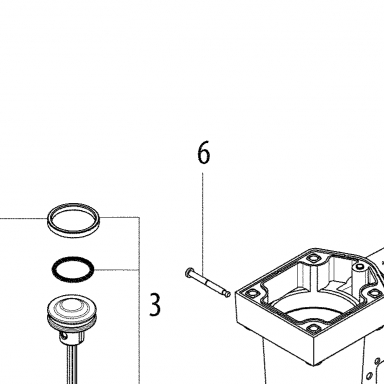 6

3