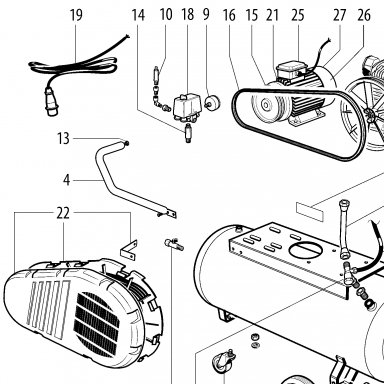 19
14
10
18
9
16
15
21
25
27
26
13
4
22