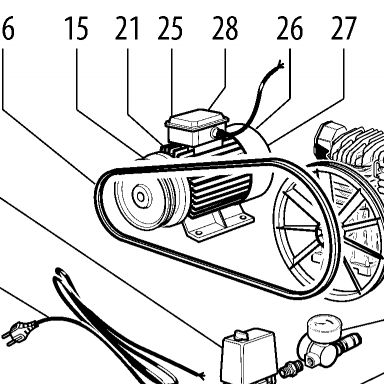 6 15 21 25 28 26 27