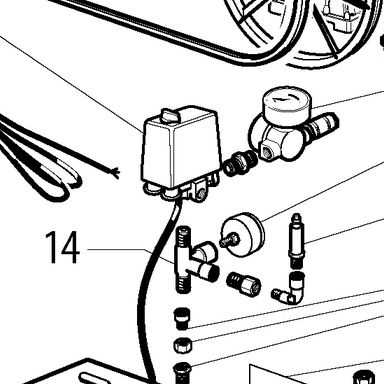 14