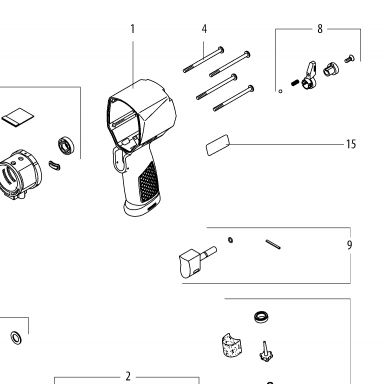 1
4
8
15
9
2