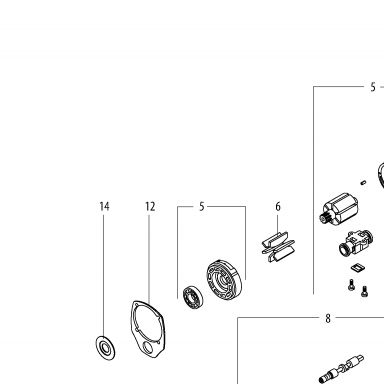 5

14

12

5

6

8