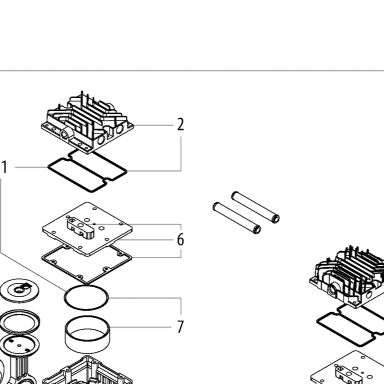 2
1
6
7