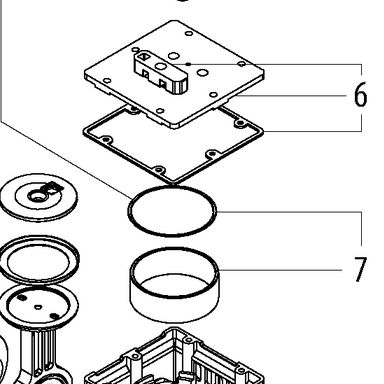 6

7