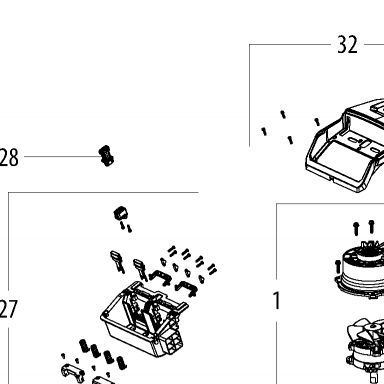 32

28

27

1