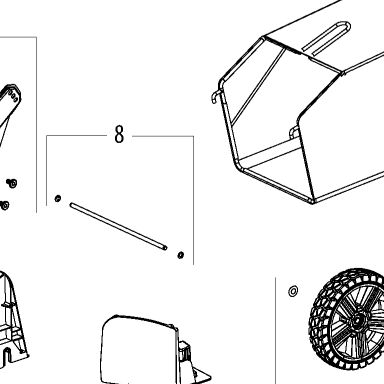 8