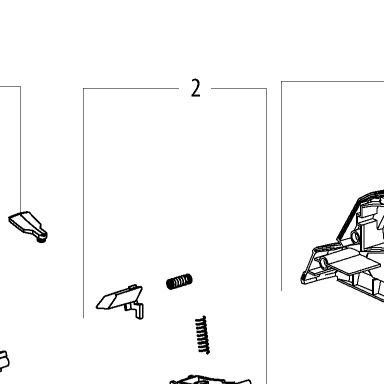 2