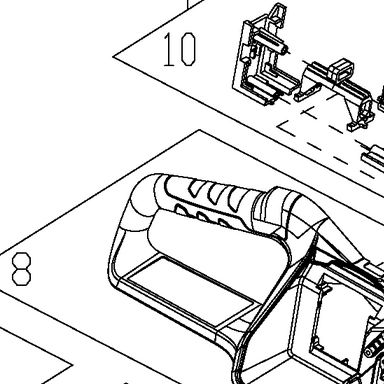 10

8