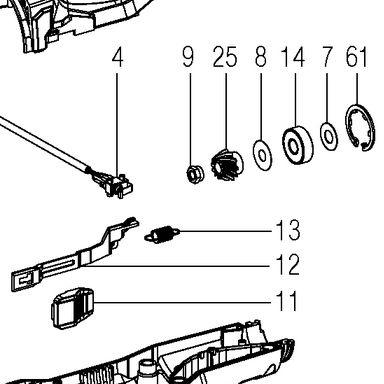 4
9
25
8
14
7
61
13
12
11