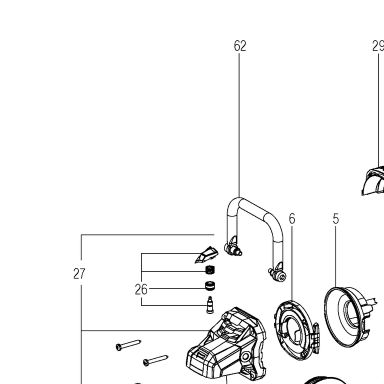 62
29
6
5
27
26