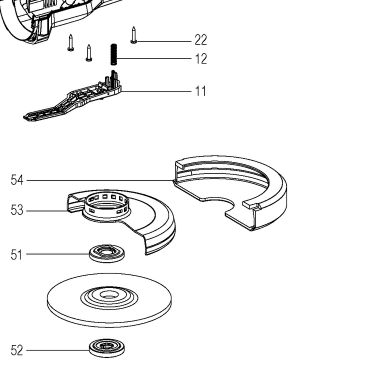 22
12
11
54
53
51
52