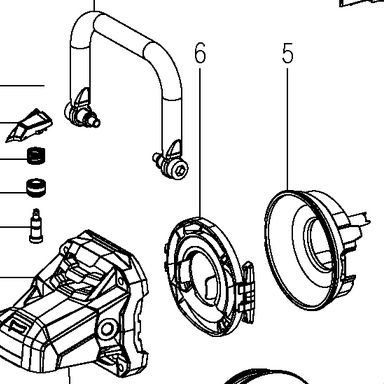 6
5