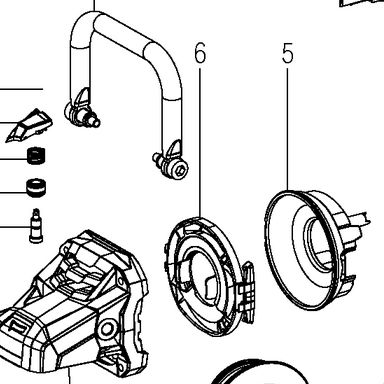 6

5