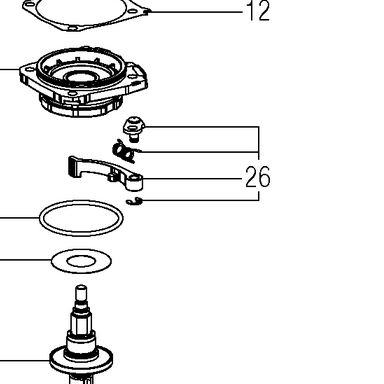 12

26