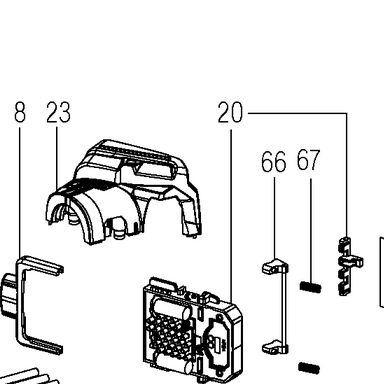 8
23
20
66
67