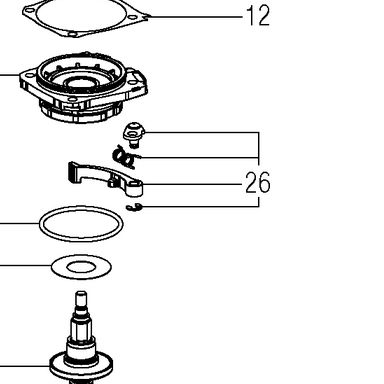 12

26