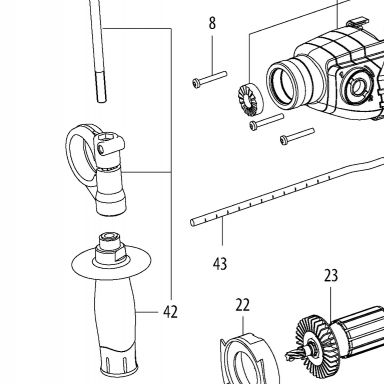 8

43

23

22

42