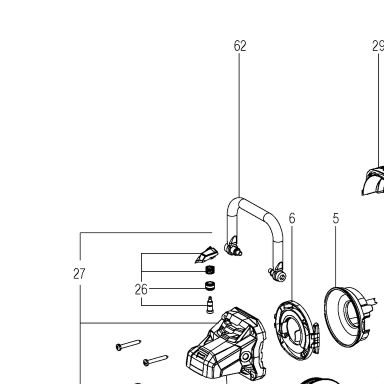 62
29
6
5
27
26