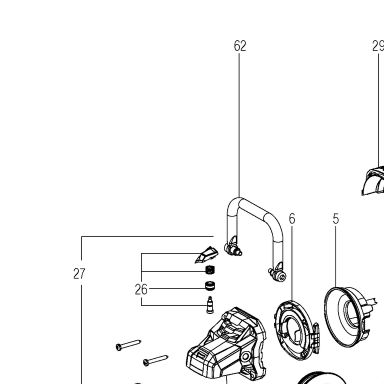 62
29
6
5
27
26