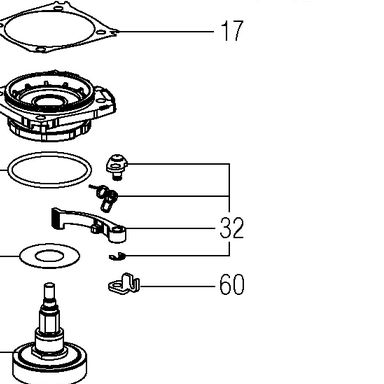 17

32

60