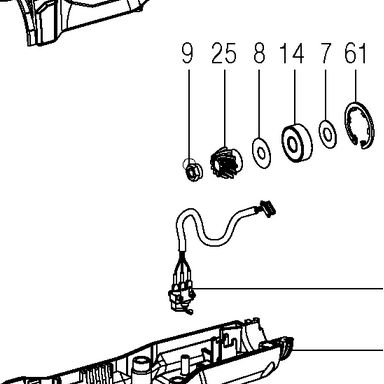 9 25 8 14 7 61