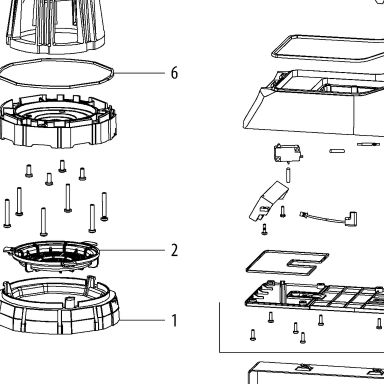 6

2

1